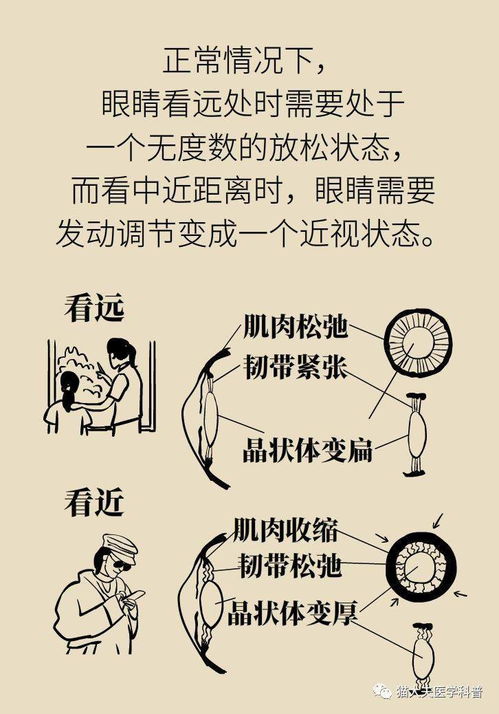 正常情况下，
眼睛看远处时需要处于
一个无度数的放松状态，
而看中近距离时，眼睛需要
发动调节变成一个近视状态。

看远

肌肉松弛
韧带紧张
晶状体变扁

看近

肌肉收缩
韧带松弛
晶状体变厚

猫大夫医学科普