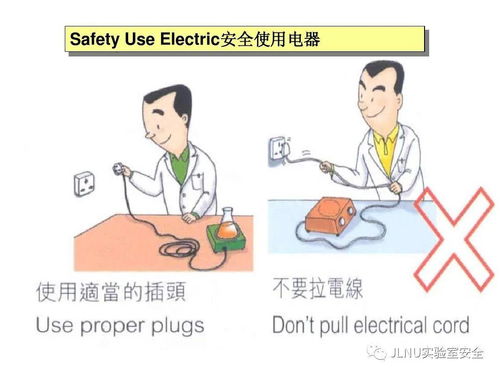 Safety Use Electric安全使用电器

使用適當的插頭
Use proper plugs

不要拉電線
Don't pull electrical cord

JLNU实验室安全